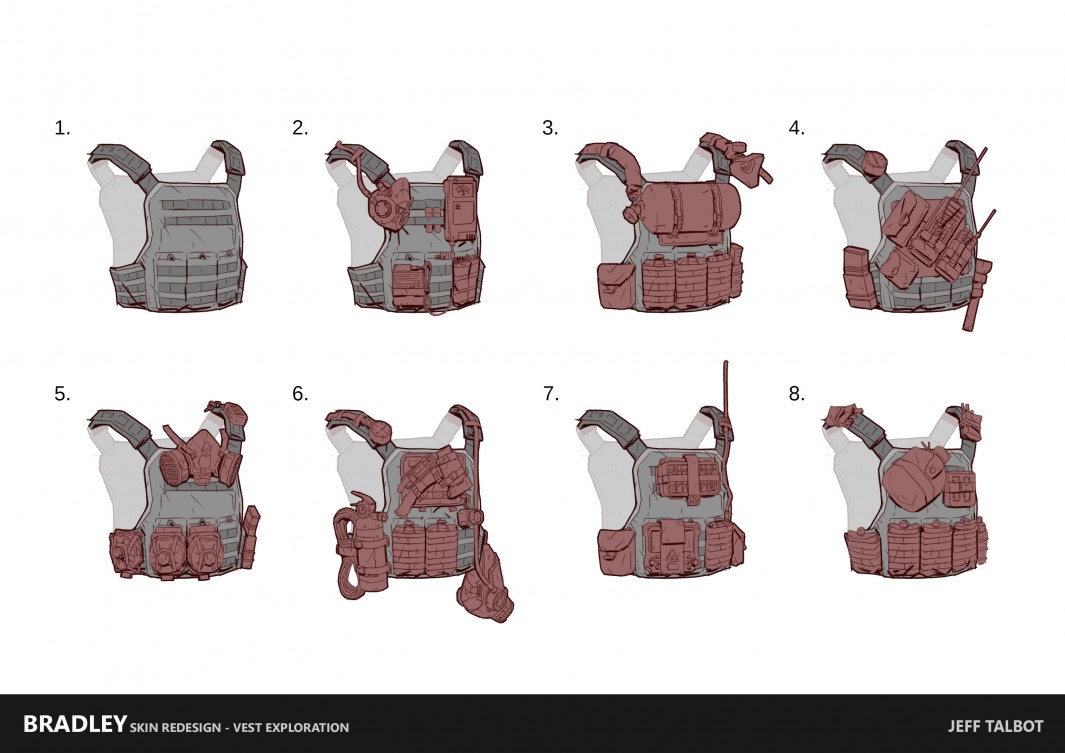 1.

2.

3.

4.

5.

6.

7.

8.

BRADLEY SKIN REDESIGN - VEST EXPLORATION

JEFF TALBOT